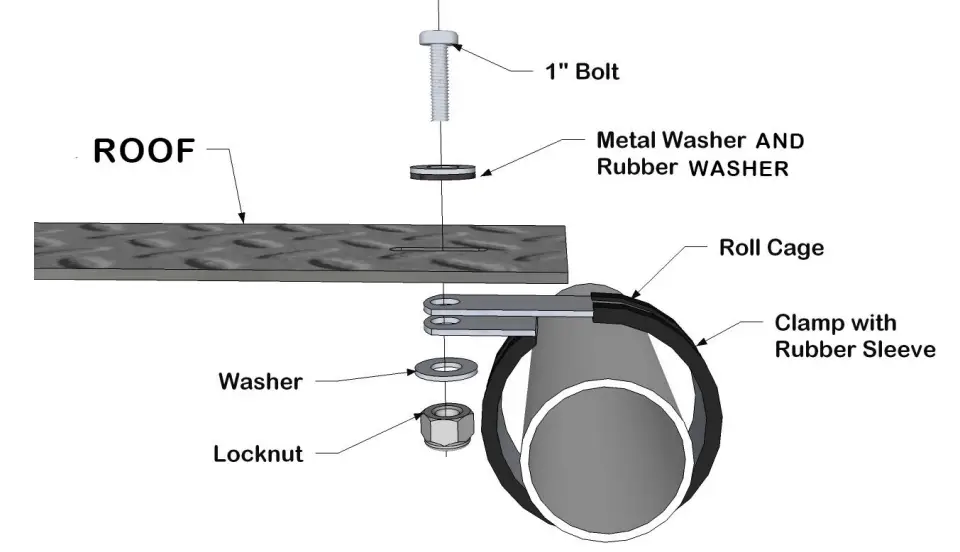 1" Bolt

ROOF

Metal Washer AND Rubber WASHER

Roll Cage

Clamp with Rubber Sleeve

Washer

Locknut