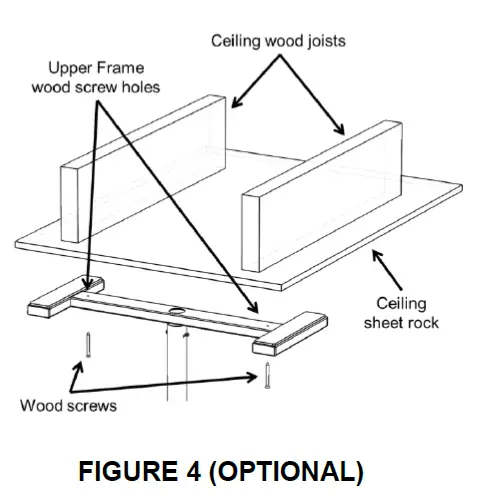 Ceiling wood joists

Upper Frame wood screw holes

Ceiling sheet rock

Wood screws

FIGURE 4 (OPTIONAL)