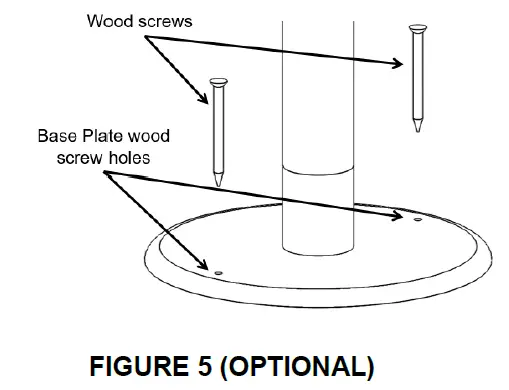 Wood screws

Base Plate wood screw holes

FIGURE 5 (OPTIONAL)