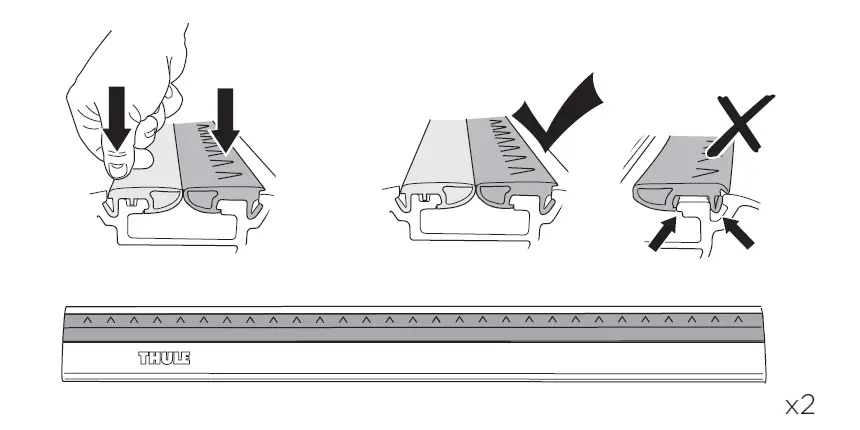 THULE

x2