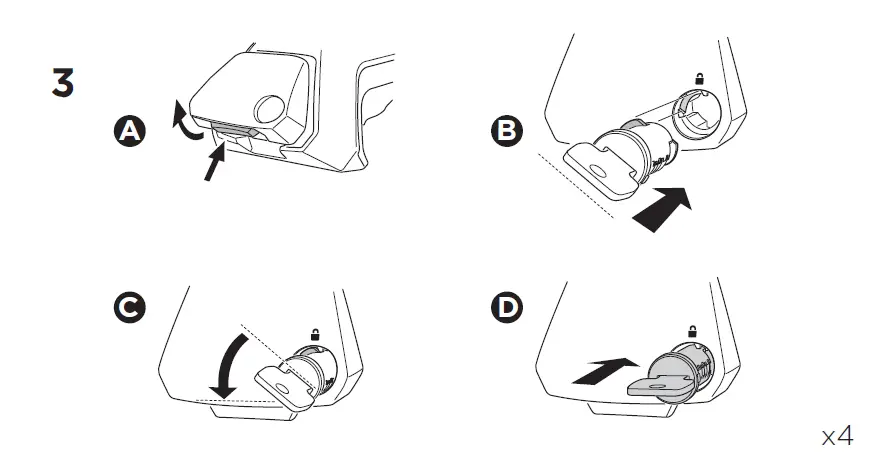 3

A

B

C

D

x4