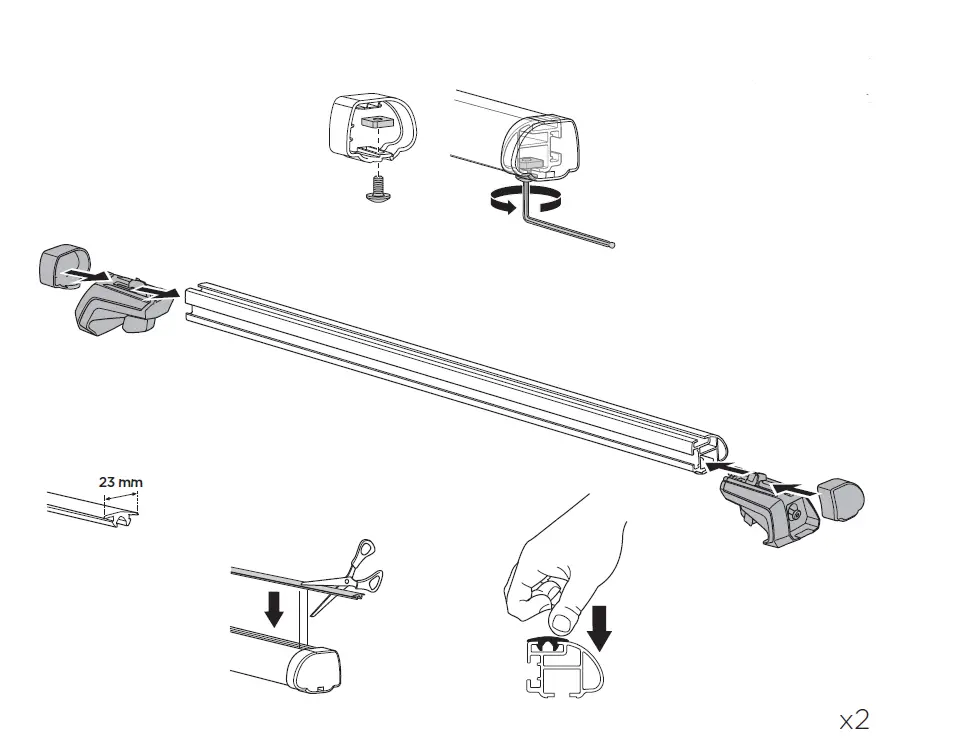 23 mm

x2