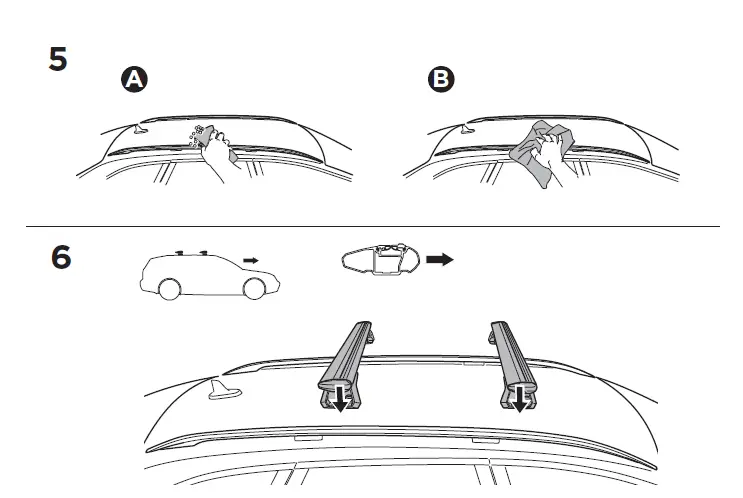 5

A

B

6