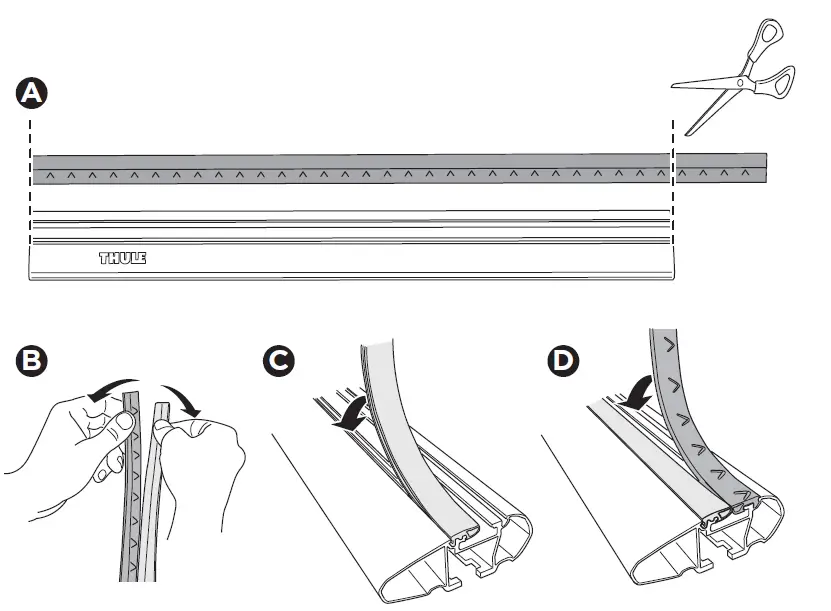 A

THULE

B

C

D