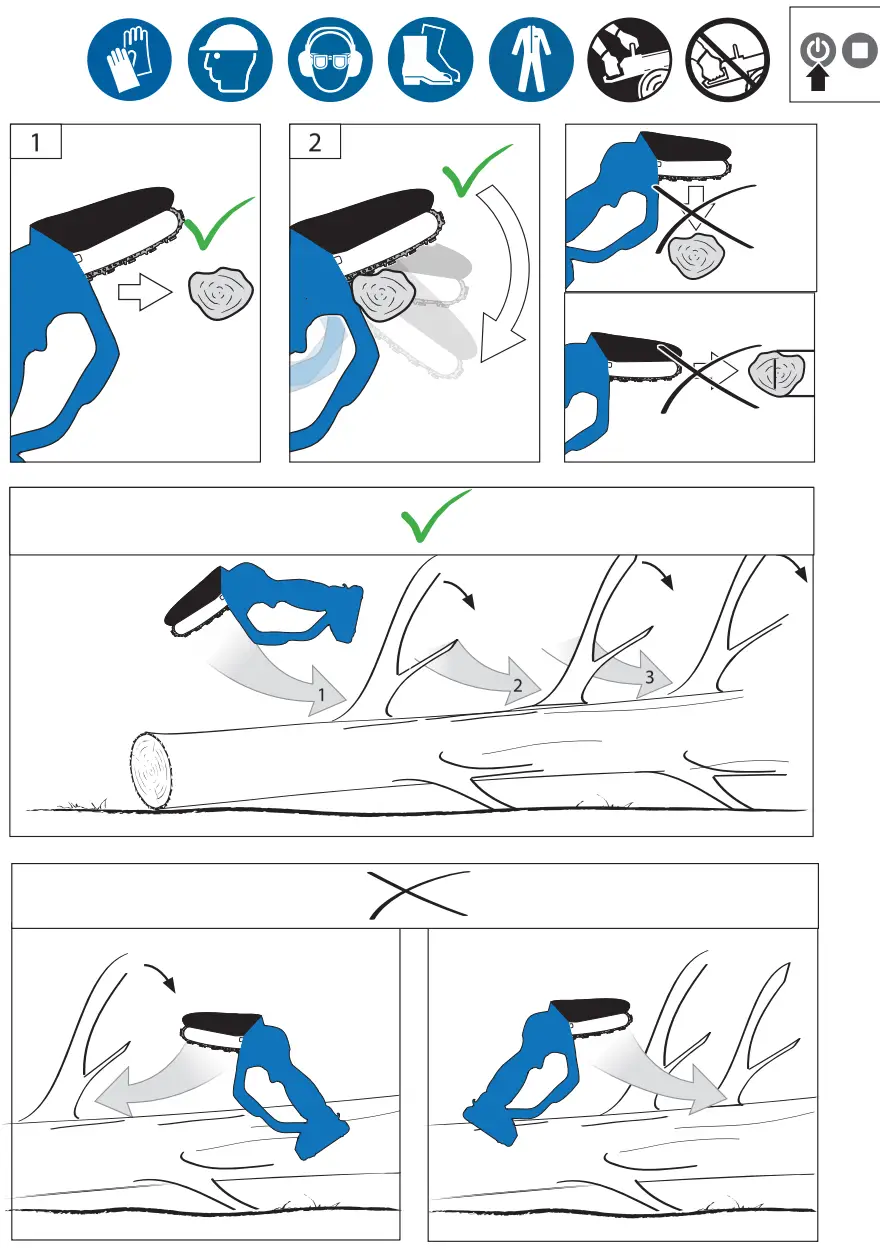 1

2

1

2

3