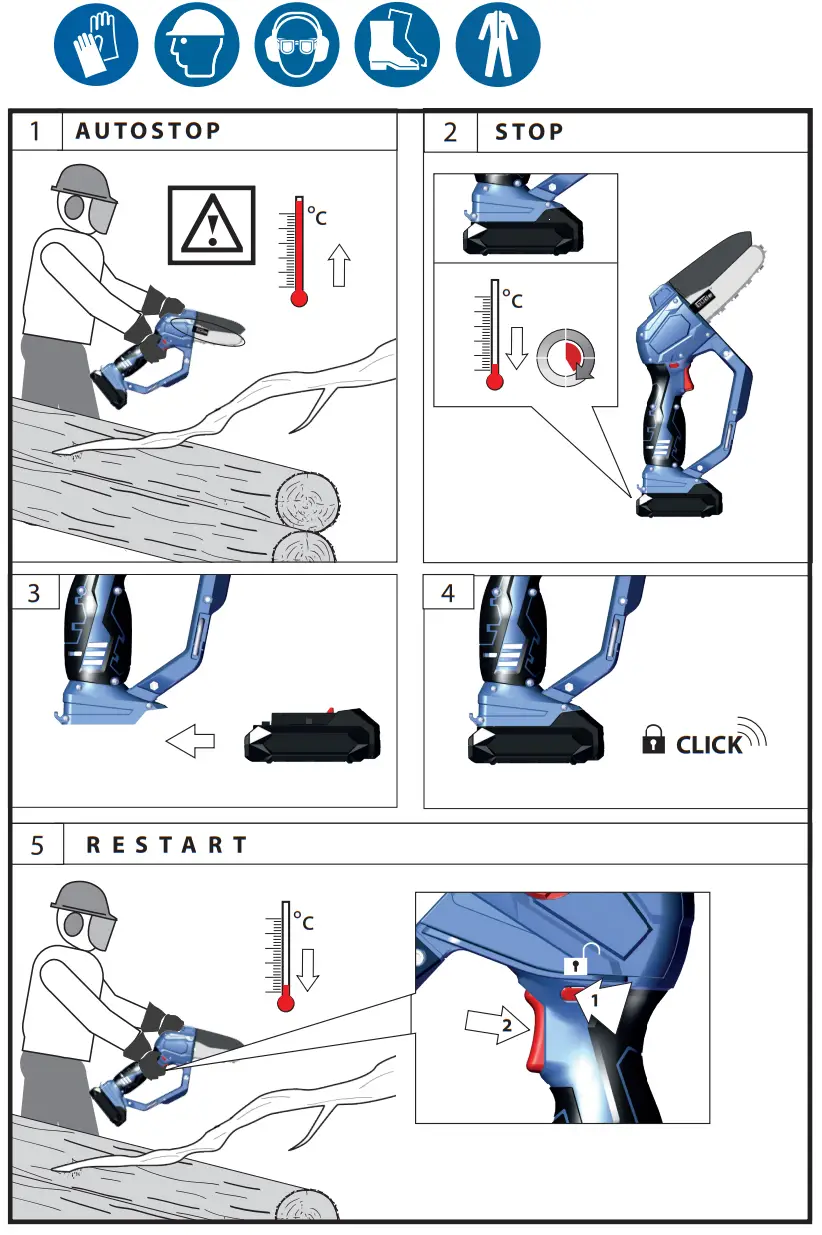 1 AUTOSTOP

°C

2 STOP

°C

3

4

CLICK

5 RESTART

°C

1

2