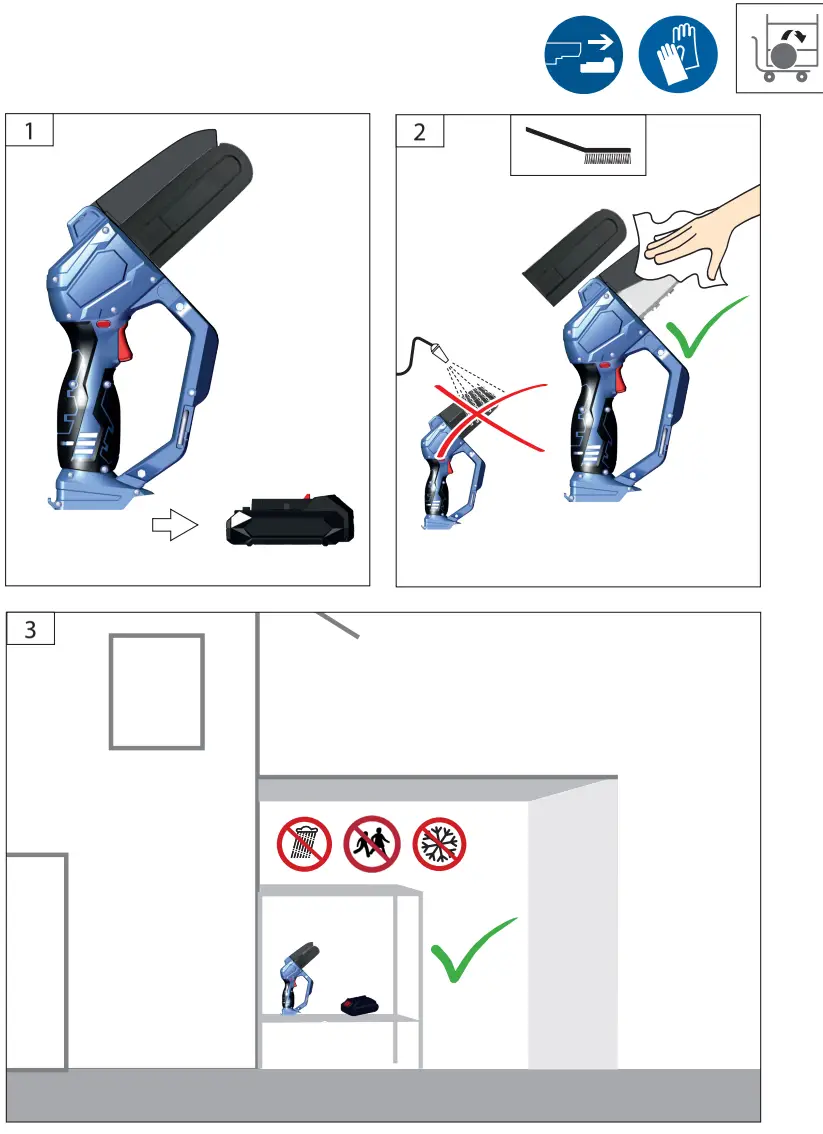 1

2

3