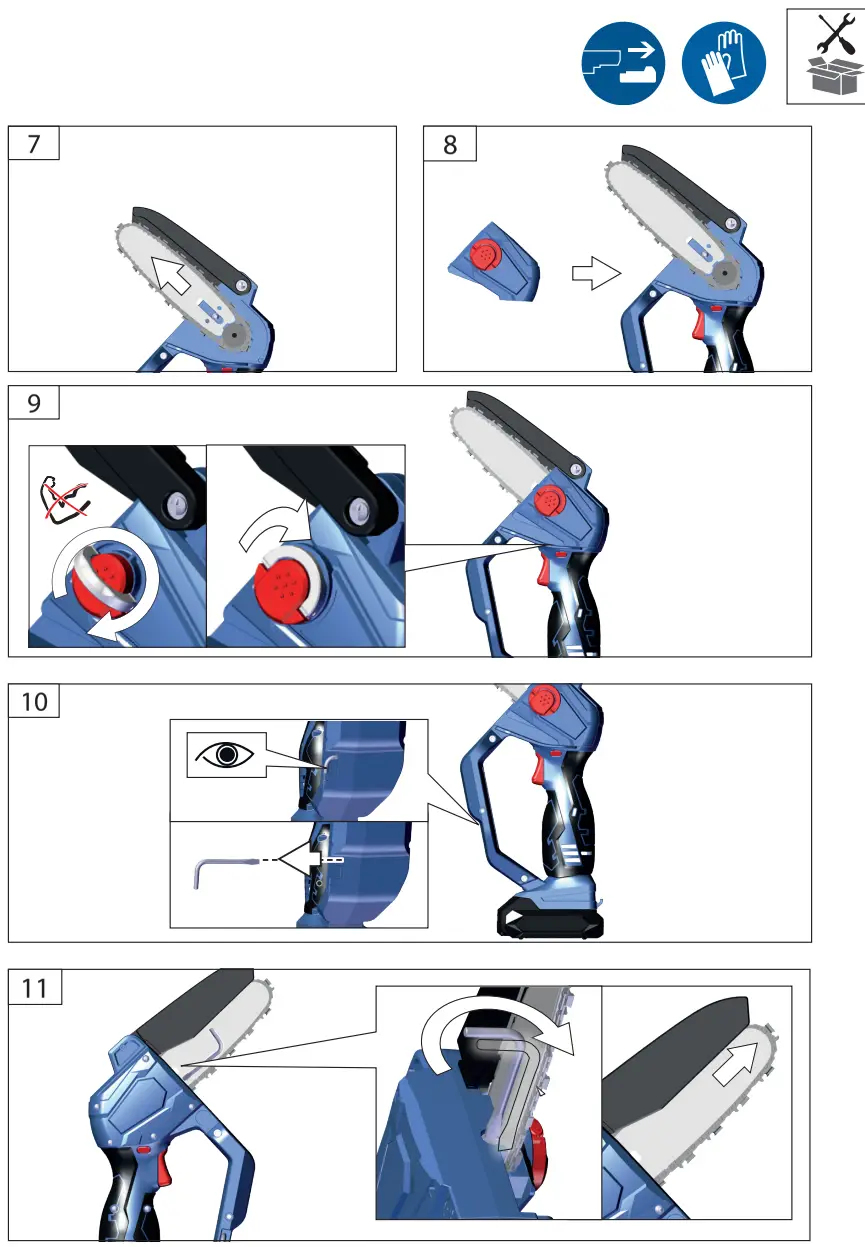 7

8

9

10

11