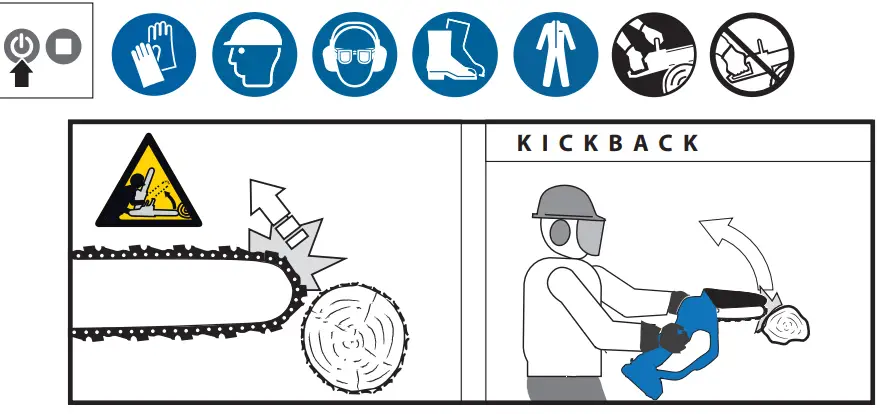 KICKBACK