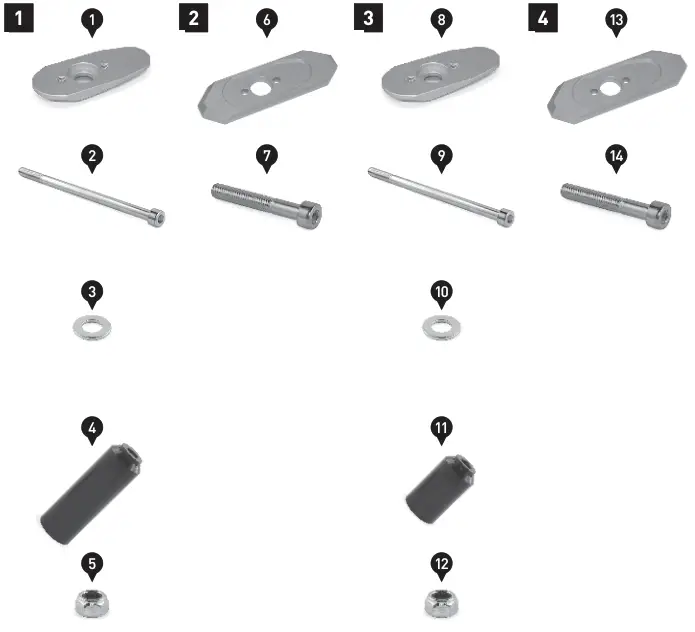 1
1
2
3
4
5

2
6
7

3
8
9
10
11
12

4
13
14