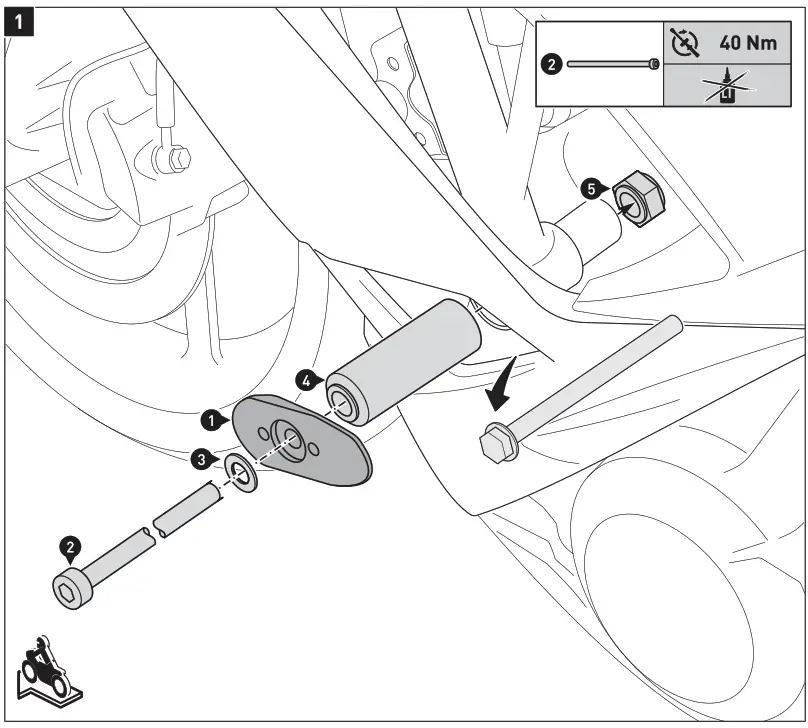 1

2 40 Nm

5

4

1

3

2