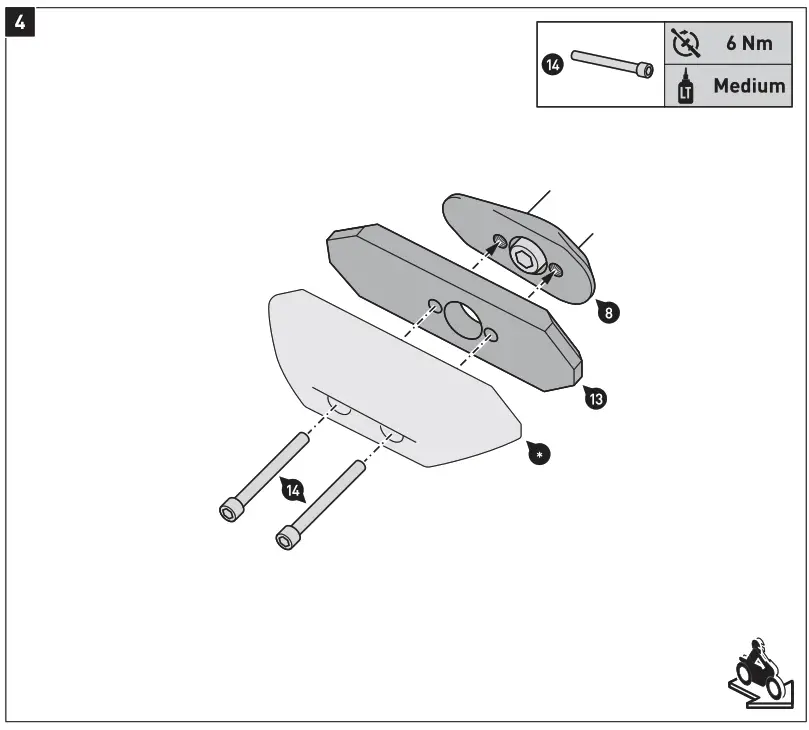 4

14

6 Nm

LT

Medium

8

13

*

14