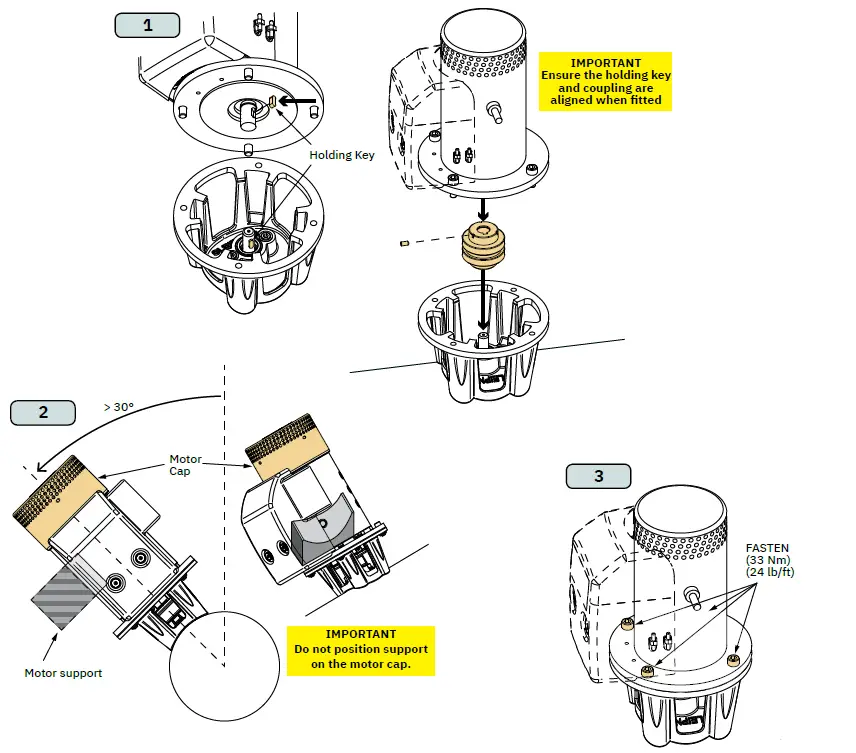 1

Holding Key

IMPORTANT
Ensure the holding key and coupling are aligned when fitted

2

> 30°

Motor Cap

Motor support

IMPORTANT
Do not position support on the motor cap.

3

FASTEN
(33 Nm)
(24 lb/ft)