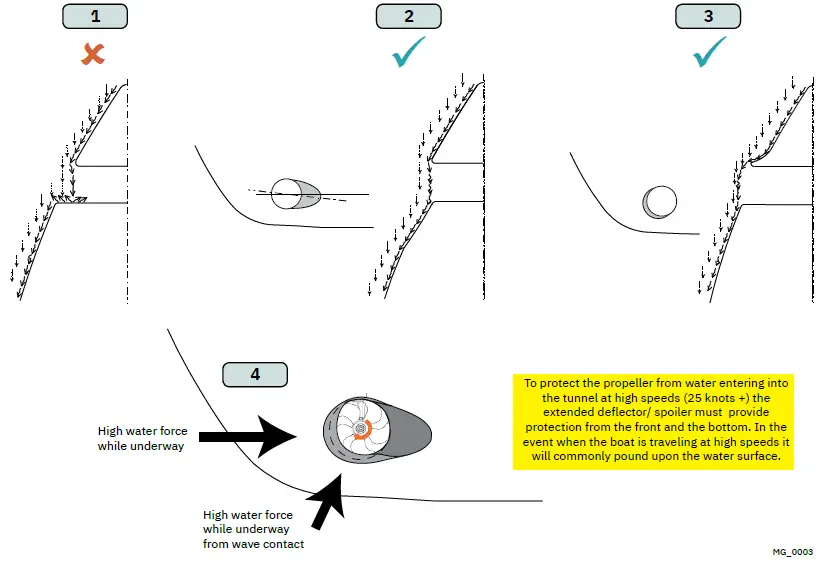 1

2

3

4

High water force while underway

High water force while underway from wave contact

To protect the propeller from water entering into the tunnel at high speeds (25 knots +) the extended deflector/ spoiler must provide protection from the front and the bottom. In the event when the boat is traveling at high speeds it will commonly pound upon the water surface.

MG_0003