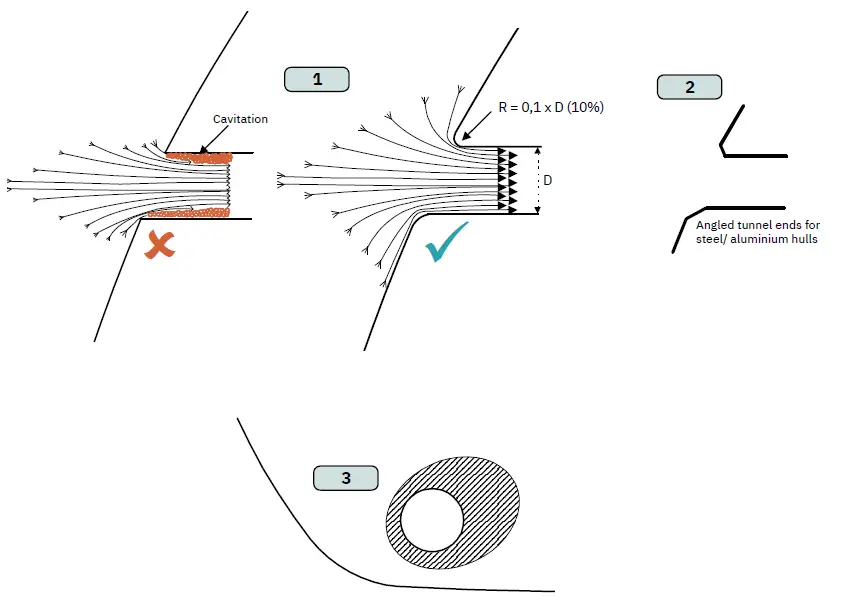 1

Cavitation

R = 0,1 x D (10%)

D

2

Angled tunnel ends for steel/ aluminium hulls

3