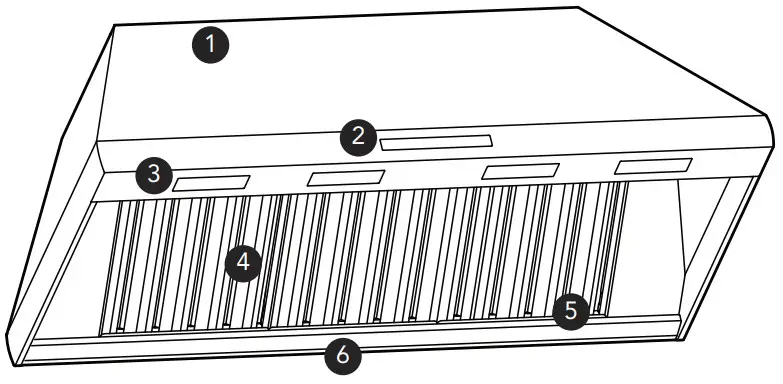 1
2
3
4
5
6