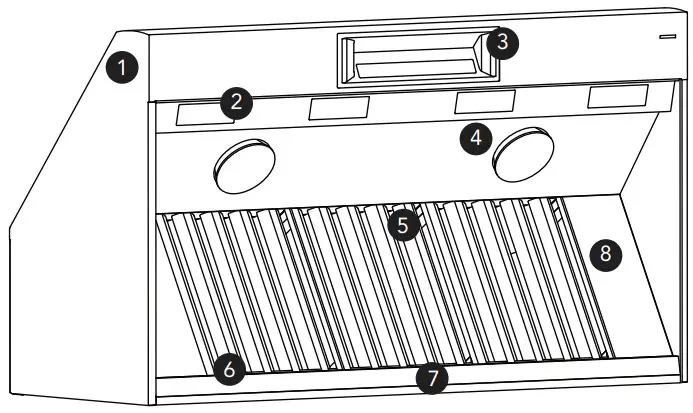 1
3
2
4
5
8
6
7