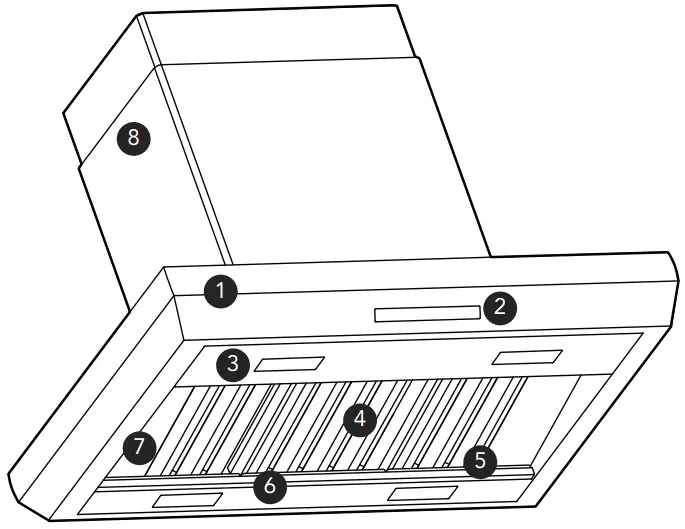 8
1
2
3
4
7
5
6