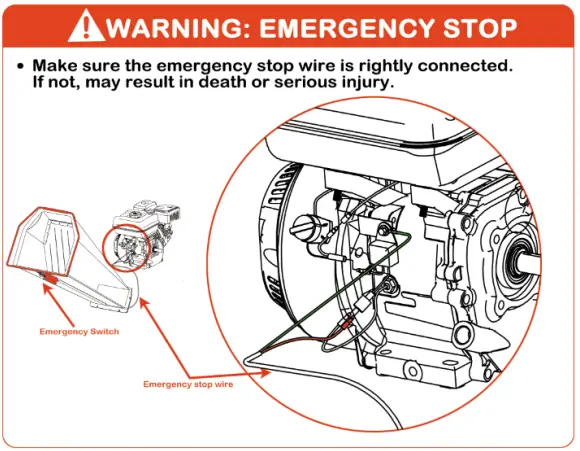 WARNING: EMERGENCY STOP

• Make sure the emergency stop wire is rightly connected. If not, may result in death or serious injury.

Emergency Switch

Emergency stop wire