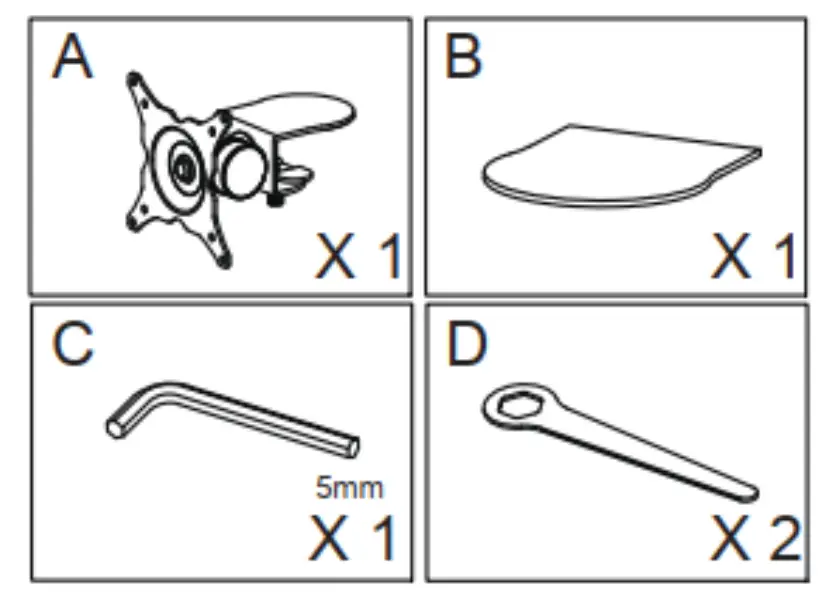 A

X 1

B

X 1

C

5mm

X 1

D

X 2