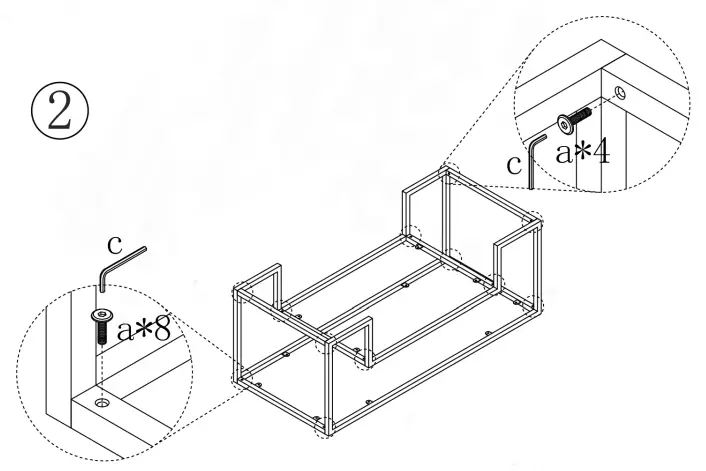 ②

c
a*4

c
a*8