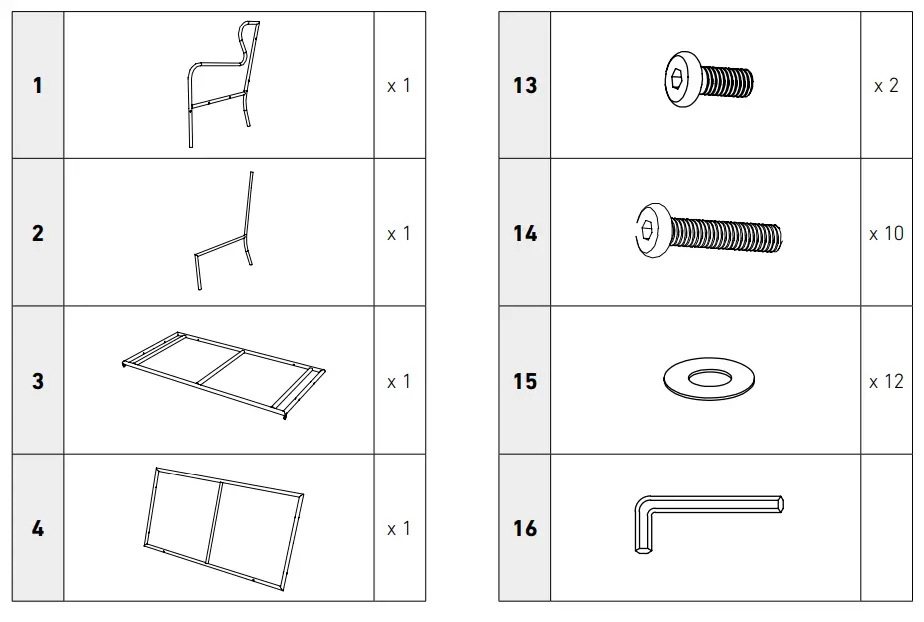 | 1 | | x 1 |
|---|---|---|
| 2 | | x 1 |
| 3 | | x 1 |
| 4 | | x 1 |

| 13 | | x 2 |
|---|---|---|
| 14 | | x 10 |
| 15 | | x 12 |
| 16 | | |