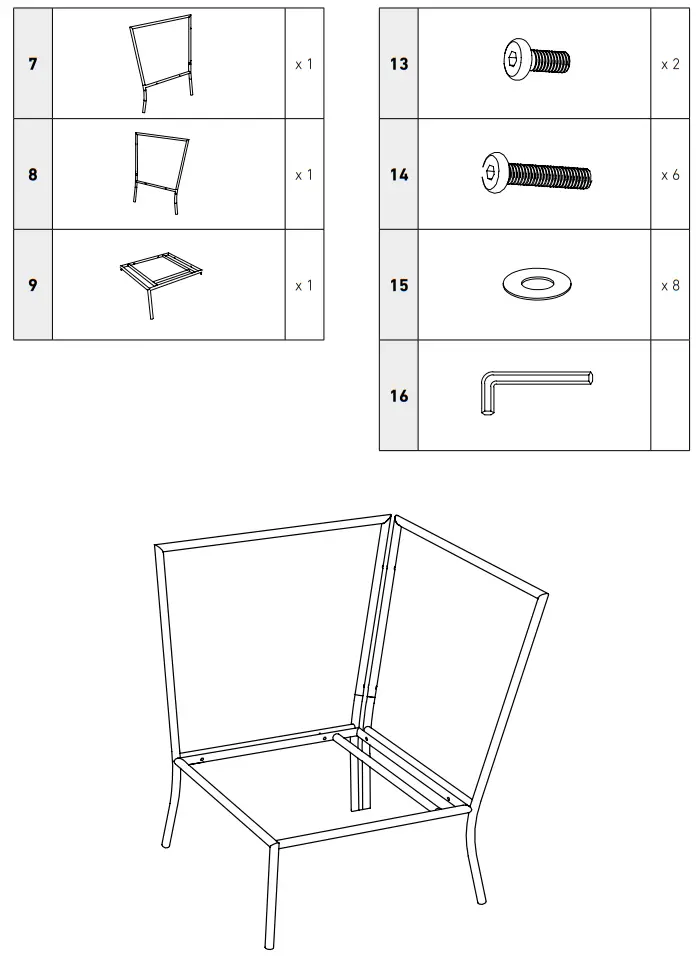 | 7 | | x 1 |
|---|---|---|
| 8 | | x 1 |
| 9 | | x 1 |

| 13 | | x 2 |
|---|---|---|
| 14 | | x 6 |
| 15 | | x 8 |
| 16 | | |