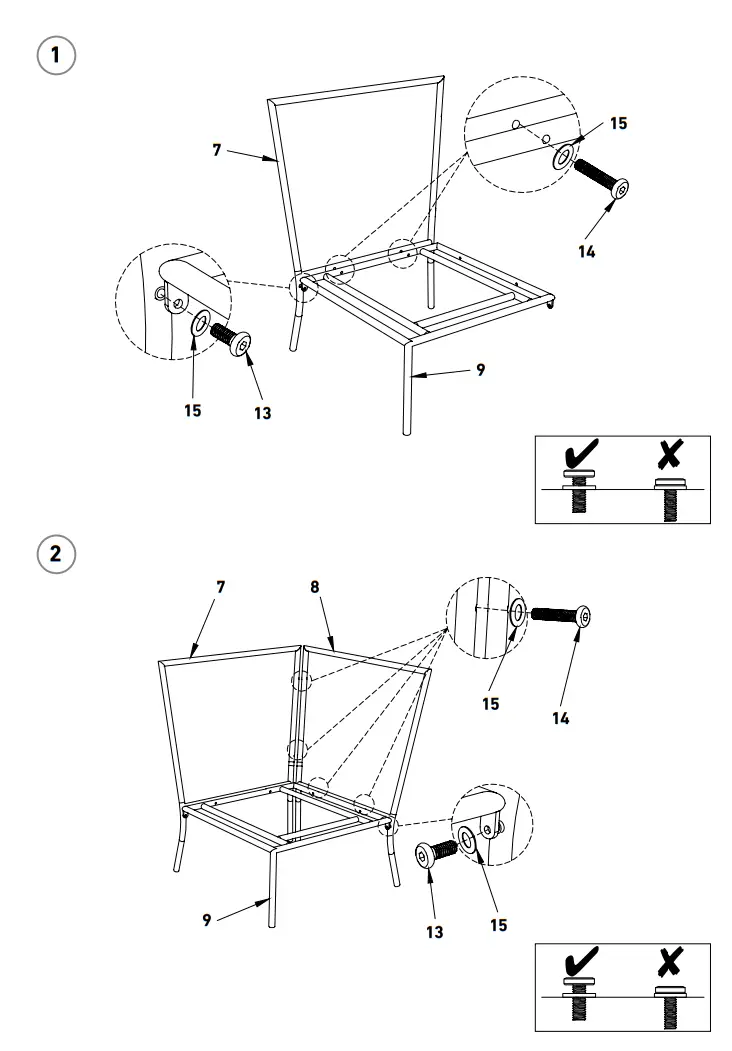 1

7

15

14

15

13

9

2

7

8

15

14

9

13

15