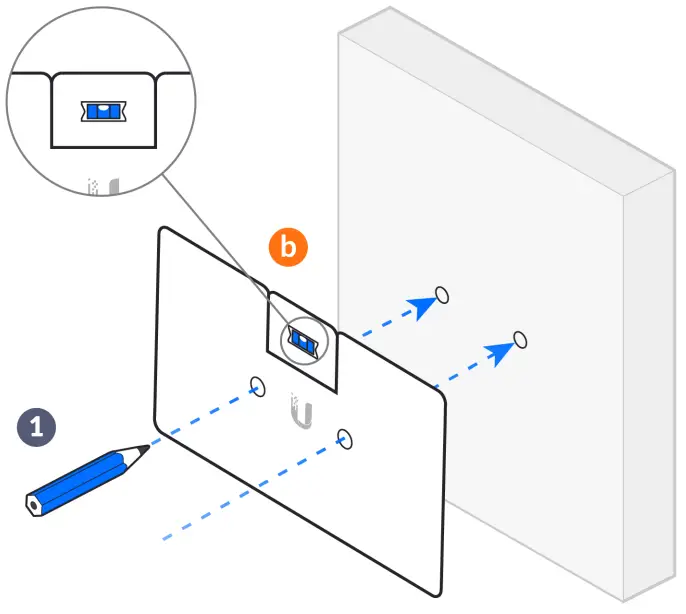 b

1