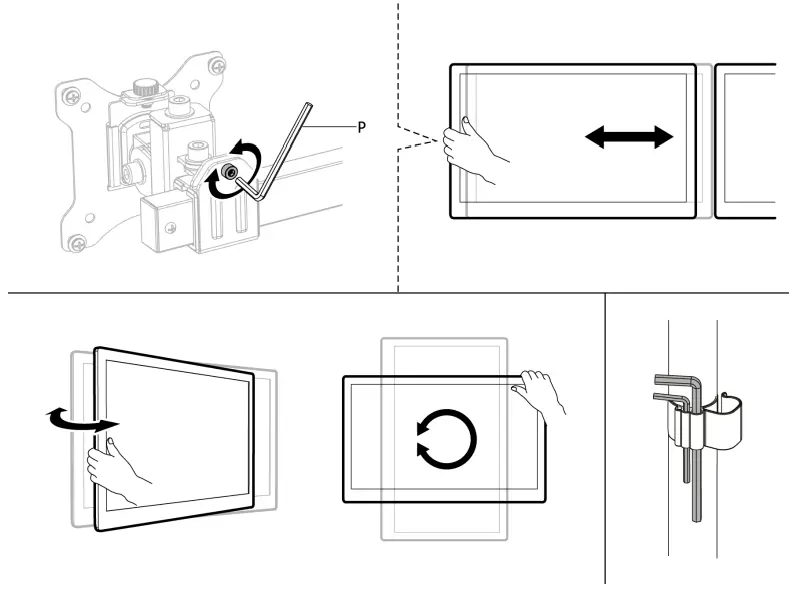 P