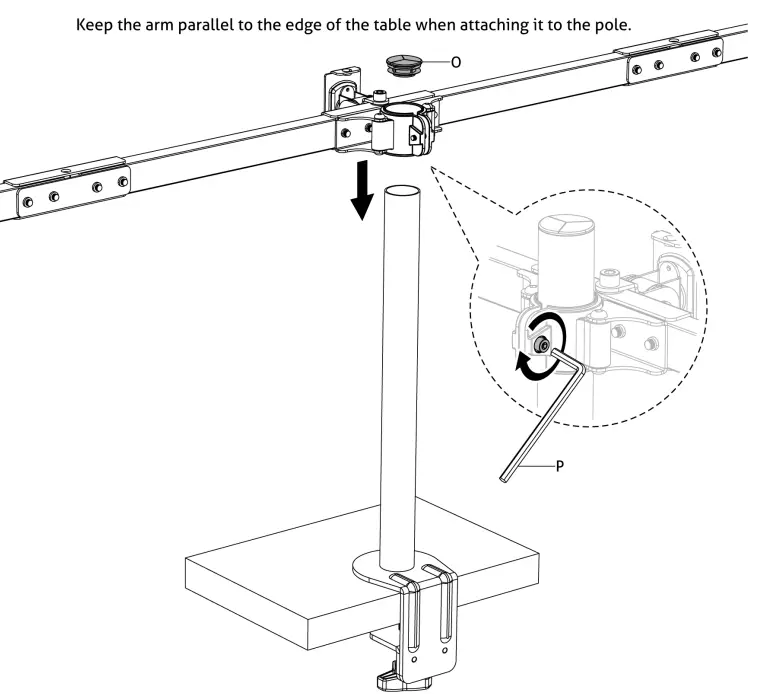 Keep the arm parallel to the edge of the table when attaching it to the pole.

O

P