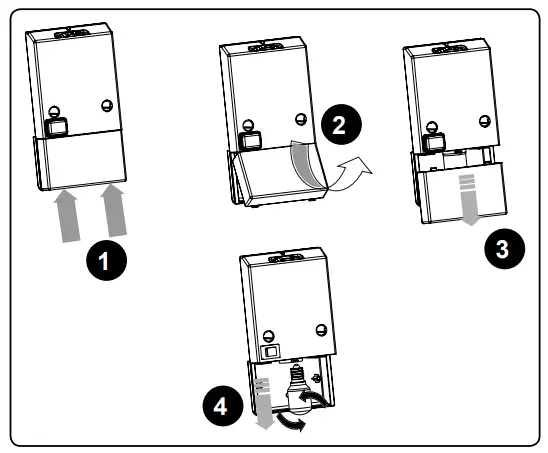 1

2

3

4