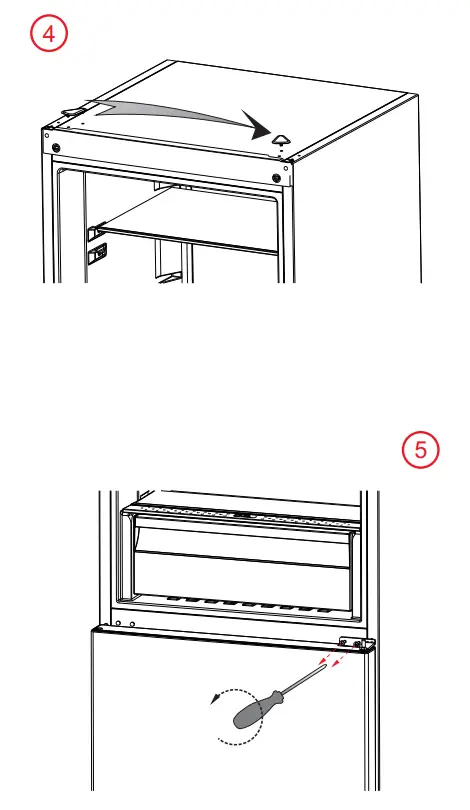 4

5