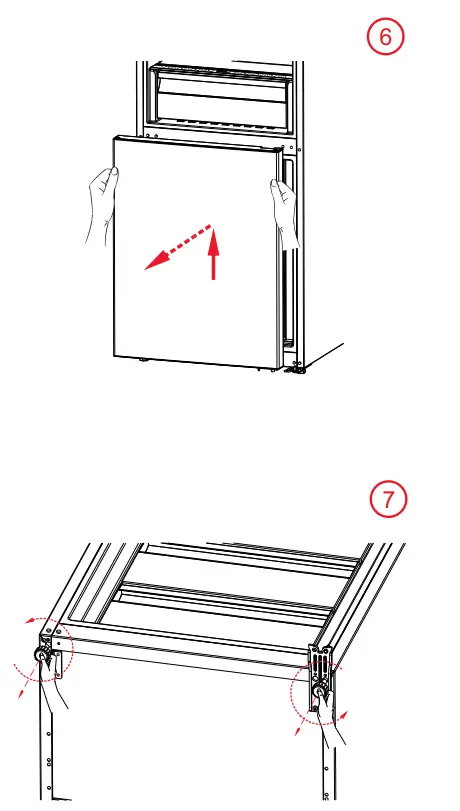 6

7