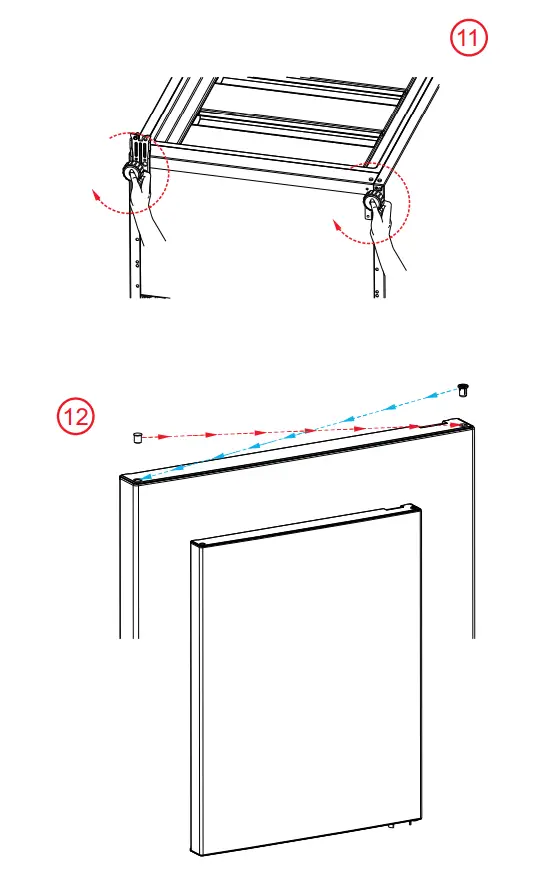 11

12