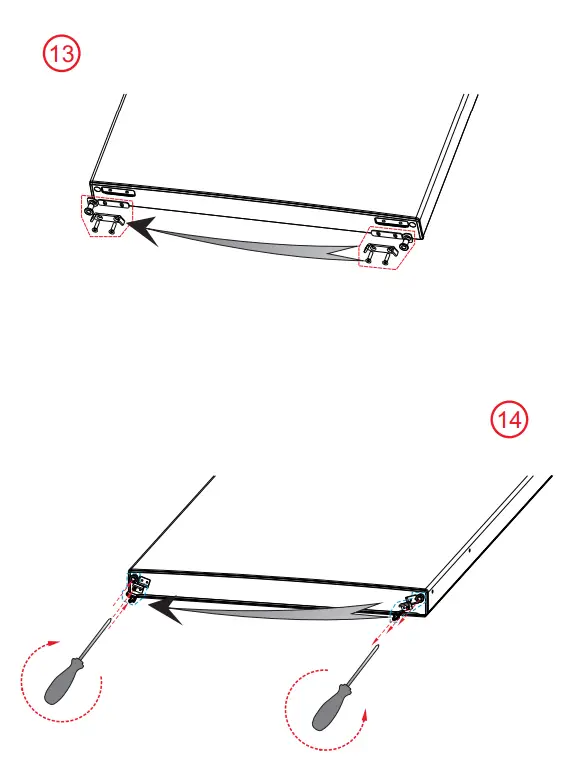 13

14