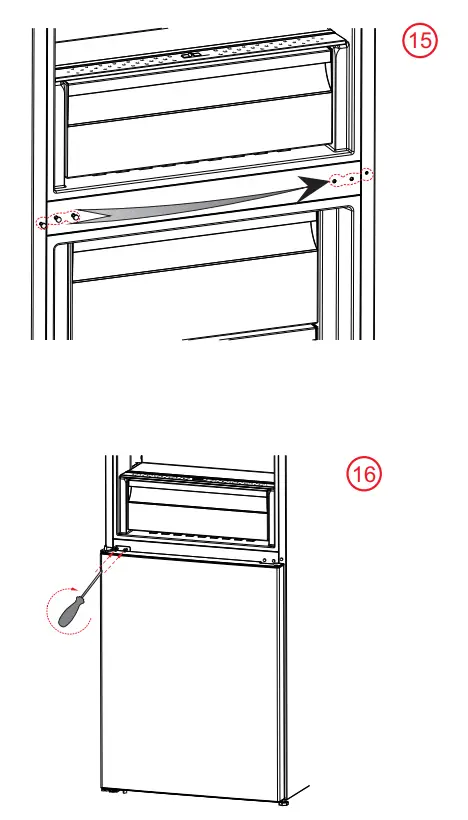 15

16