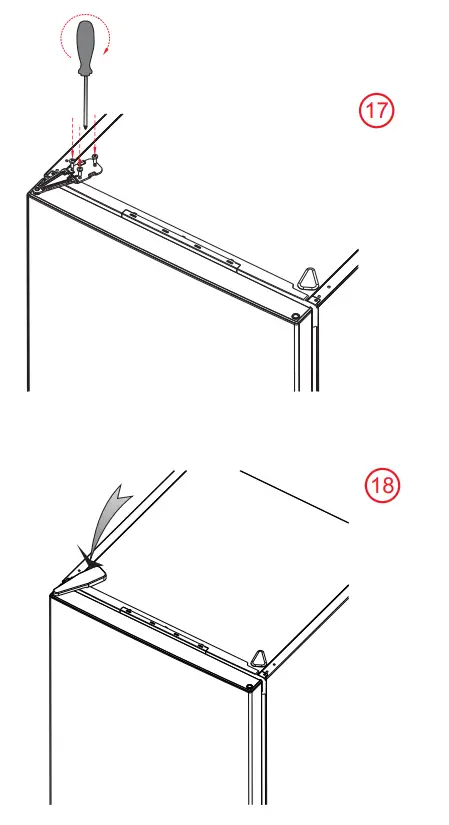 17

18