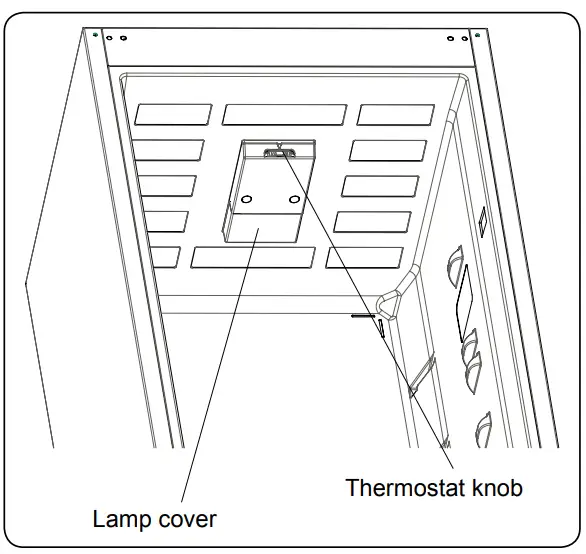 Thermostat knob

Lamp cover