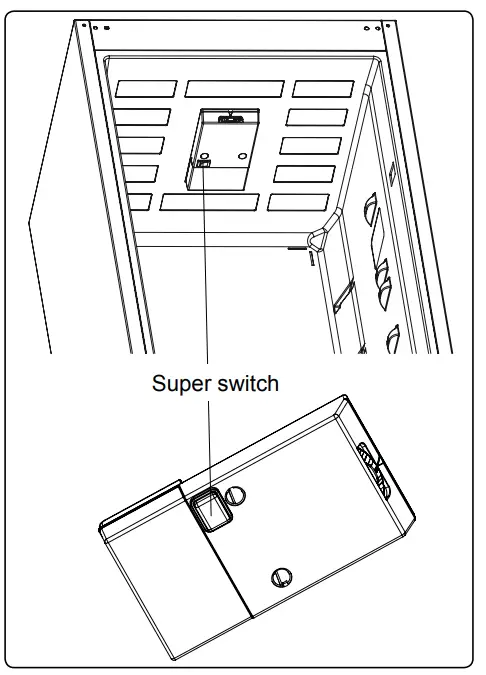 Super switch