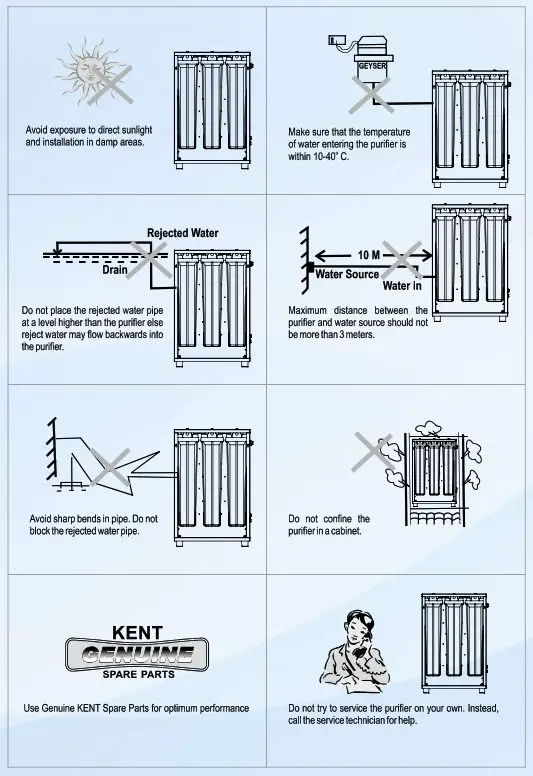 Avoid exposure to direct sunlight and installation in damp areas.

GEYSER

Make sure that the temperature of water entering the purifier is within 10-40° C.

Rejected Water

Drain

Do not place the rejected water pipe at a level higher than the purifier else reject water may flow backwards into the purifier.

10 M

Water Source

Water In

Maximum distance between the purifier and water source should not be more than 3 meters.

Avoid sharp bends in pipe. Do not block the rejected water pipe.

Do not confine the purifier in a cabinet.

KENT
GENUINE
SPARE PARTS

Use Genuine KENT Spare Parts for optimum performance

Do not try to service the purifier on your own. Instead, call the service technician for help.