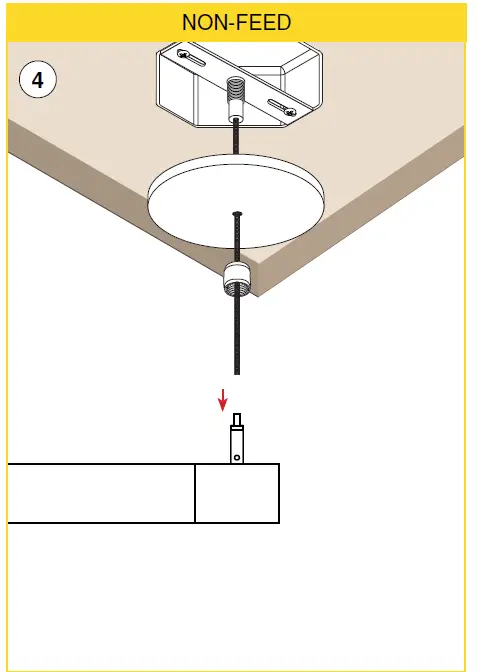 NON-FEED

4