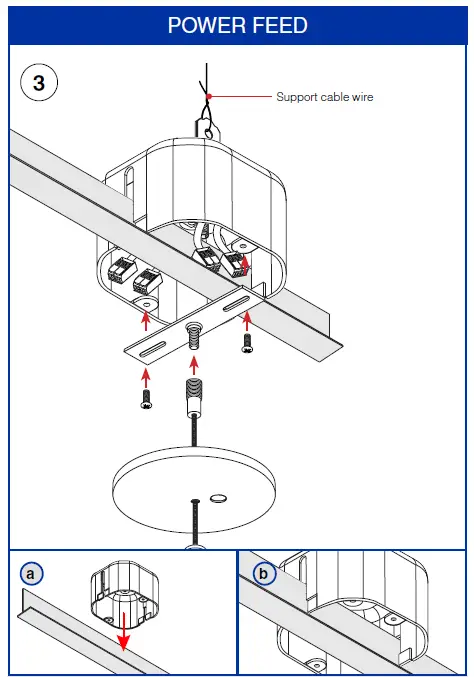 POWER FEED

3

Support cable wire

a

b