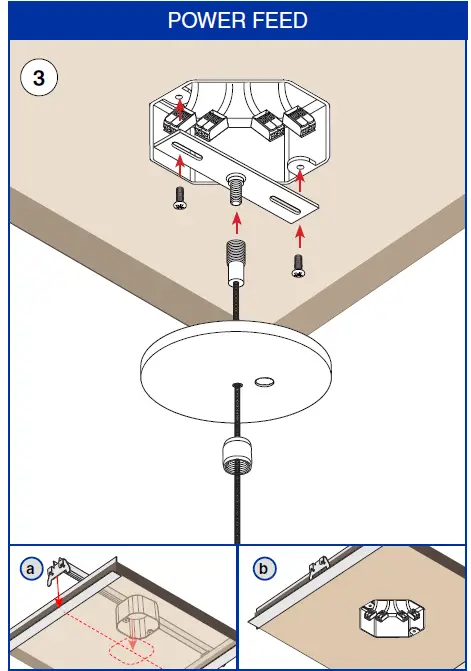 POWER FEED

3

a

b