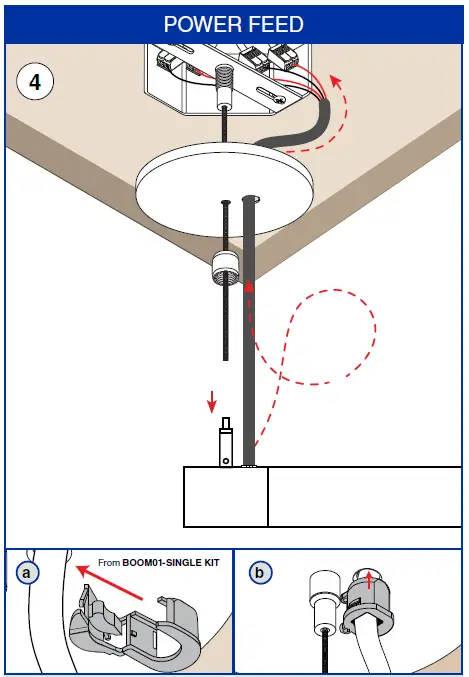 POWER FEED

4

a

From BOOM01-SINGLE KIT

b