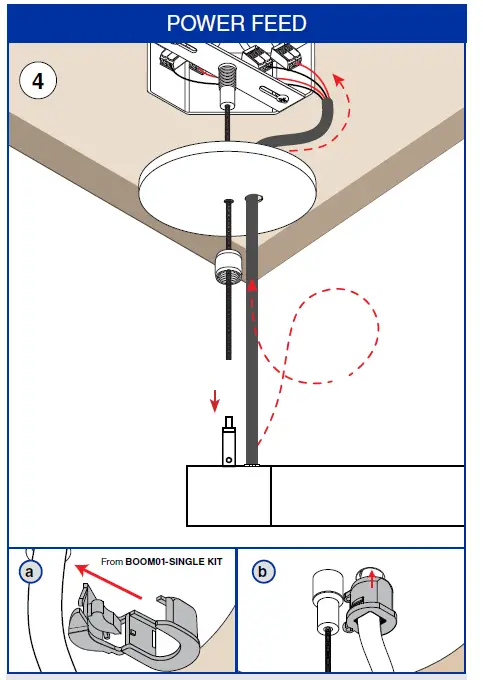 POWER FEED

4

a

From BOOM01-SINGLE KIT

b