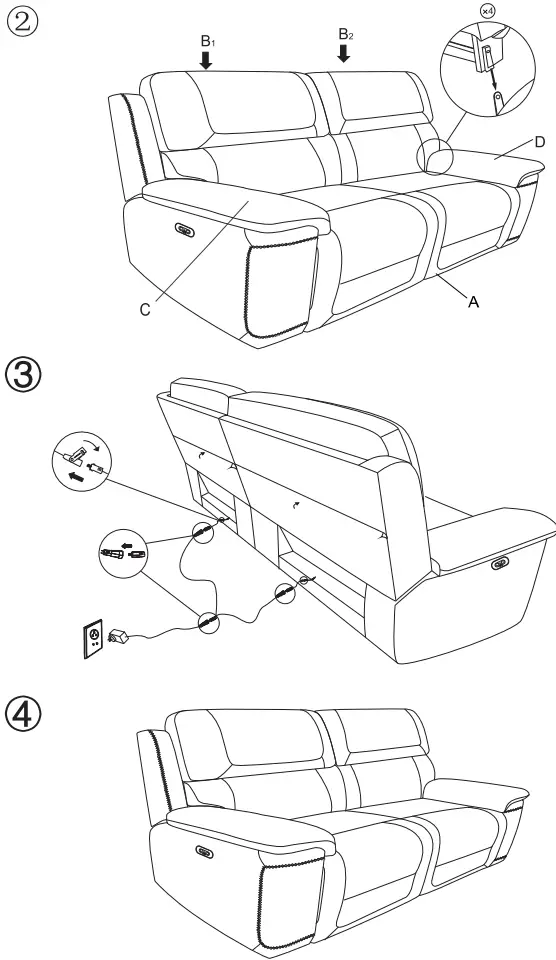 ②
$B_1$
$B_2$
×4
D
C
A
③
④