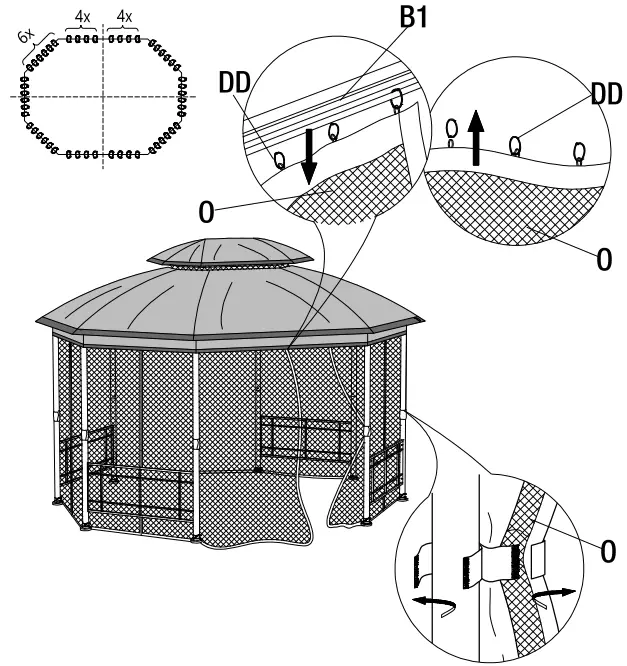 6x
4x
4x
B1
DD
DD
O
O
O