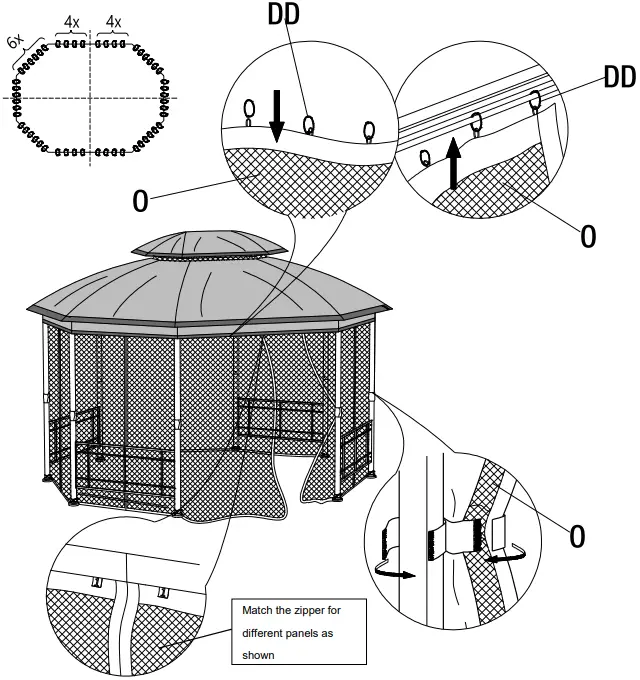 6x
4x
4x

DD
DD
O
O
O

Match the zipper for different panels as shown