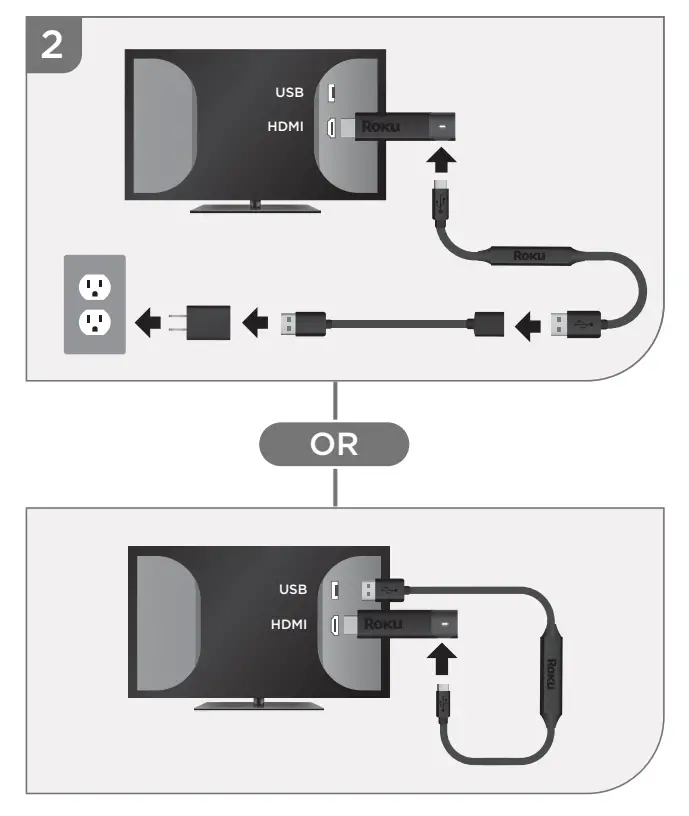 2

USB
HDMI
Roku

Roku

OR

USB
HDMI
Roku

Roku